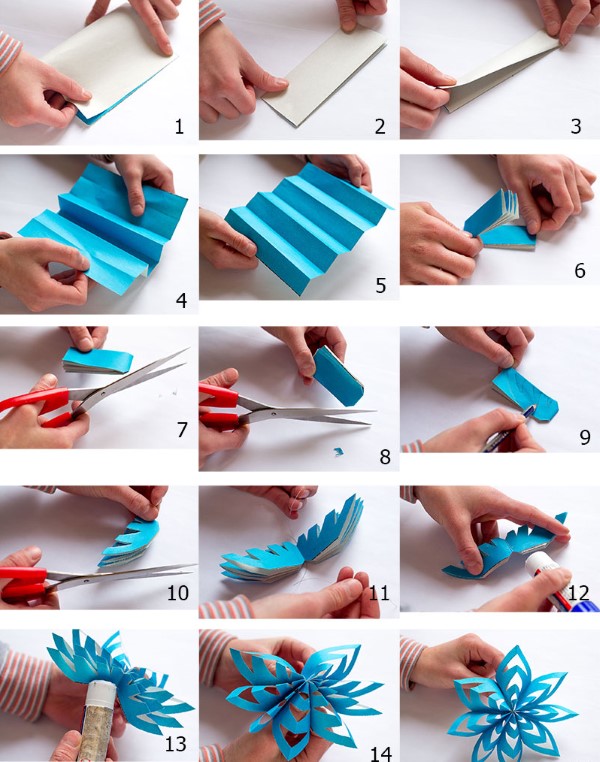 1
2
3
4
5
6
7
8
9
10
11
12
13
14