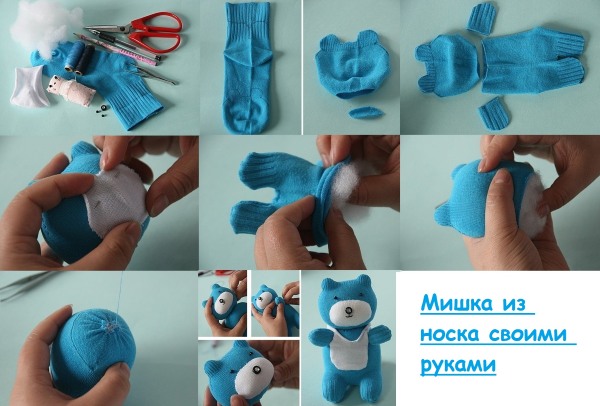 Мишка из носка своими руками