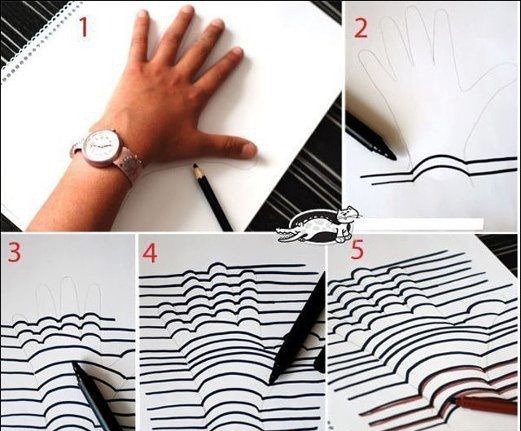 1

2

3

4

5