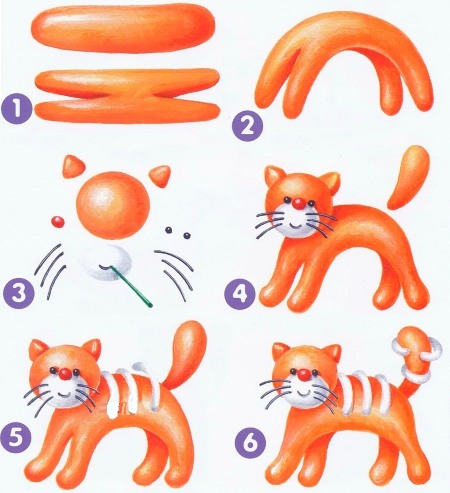 1
2
3
4
5
6