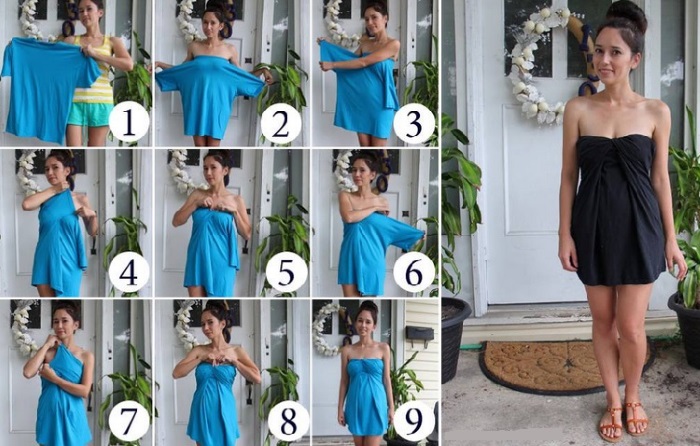 1
2
3
4
5
6
7
8
9