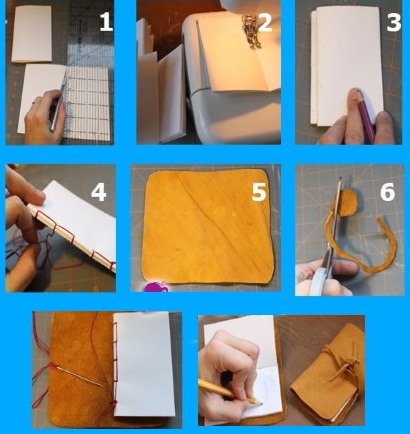 1
2
3
4
5
6