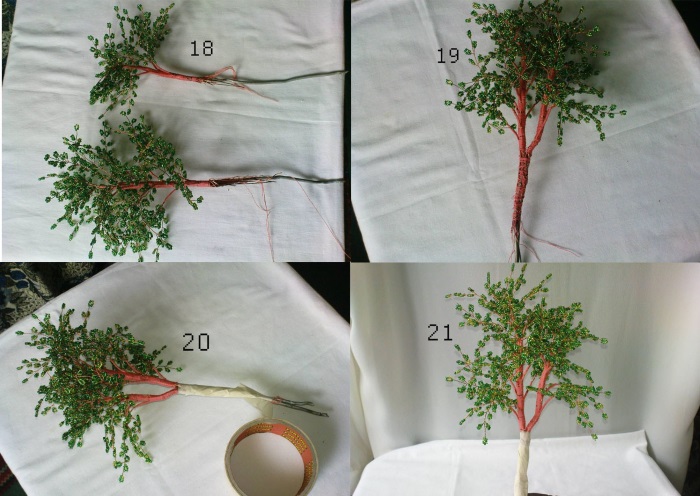 18

19

20

21