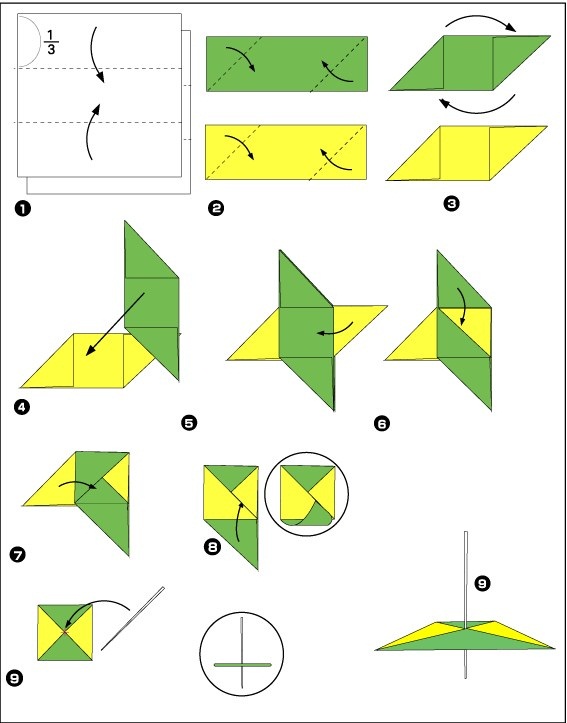 $\frac{1}{3}$

❶

❷

❸

❹

❺

❻

❼

❽

❾

❾