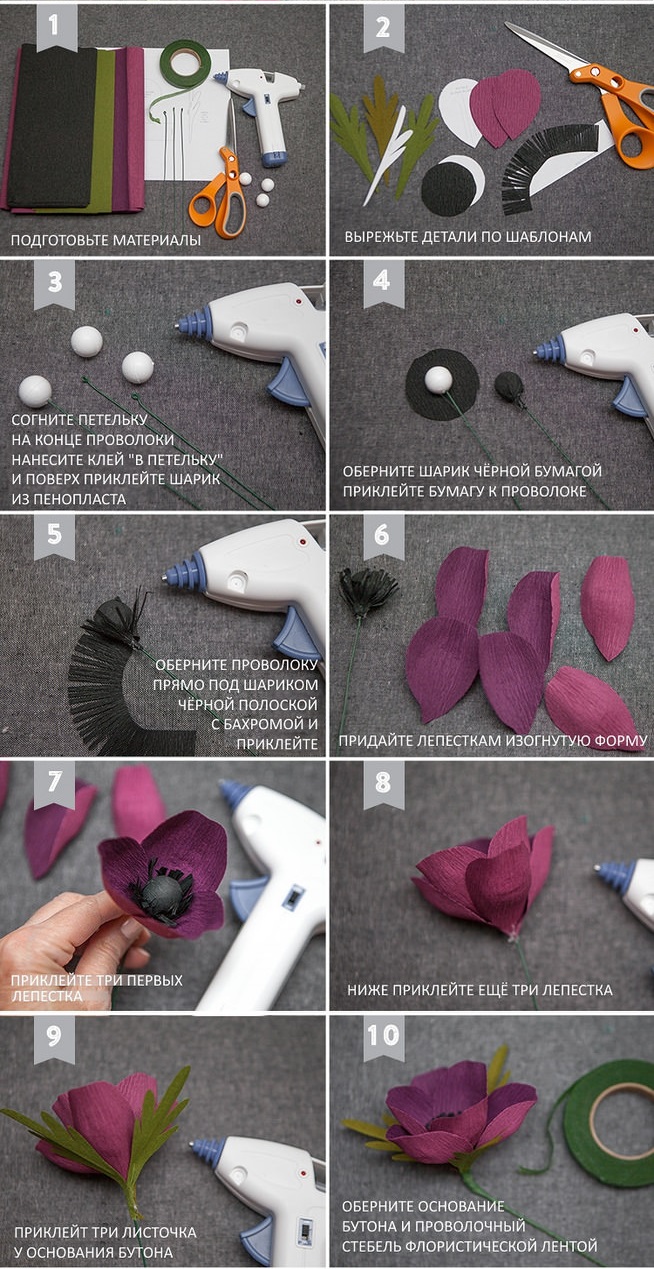 1
ПОДГОТОВЬТЕ МАТЕРИАЛЫ

2
ВЫРЕЖЬТЕ ДЕТАЛИ ПО ШАБЛОНАМ

3
СОГНИТЕ ПЕТЕЛЬКУ НА КОНЦЕ ПРОВОЛОКИ НАНЕСИТЕ КЛЕЙ "В ПЕТЕЛЬКУ" И ПОВЕРХ ПРИКЛЕЙТЕ ШАРИК ИЗ ПЕНОПЛАСТА

4
ОБЕРНИТЕ ШАРИК ЧЁРНОЙ БУМАГОЙ ПРИКЛЕЙТЕ БУМАГУ К ПРОВОЛОКЕ

5
ОБЕРНИТЕ ПРОВОЛОКУ ПРЯМО ПОД ШАРИКОМ ЧЁРНОЙ ПОЛОСКОЙ С БАХРОМОЙ И ПРИКЛЕЙТЕ

6
ПРИДАЙТЕ ЛЕПЕСТКАМ ИЗОГНУТУЮ ФОРМУ

7
ПРИКЛЕЙТЕ ТРИ ПЕРВЫХ ЛЕПЕСТКА

8
НИЖЕ ПРИКЛЕЙТЕ ЕЩЁ ТРИ ЛЕПЕСТКА

9
ПРИКЛЕЙТ ТРИ ЛИСТОЧКА У ОСНОВАНИЯ БУТОНА

10
ОБЕРНИТЕ ОСНОВАНИЕ БУТОНА И ПРОВОЛОЧНЫЙ СТЕБЕЛЬ ФЛОРИСТИЧЕСКОЙ ЛЕНТОЙ