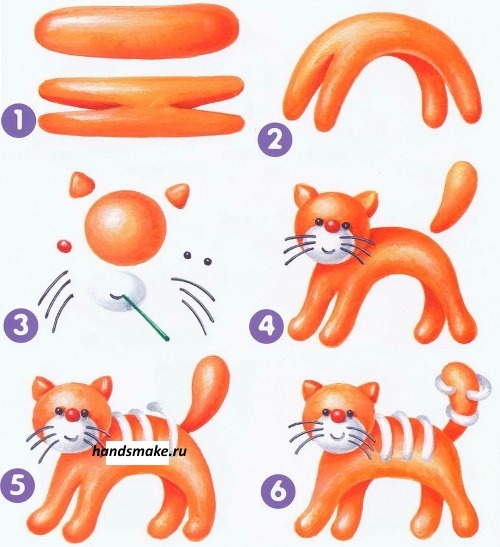 1
2
3
4
5
handsmake.ru
6