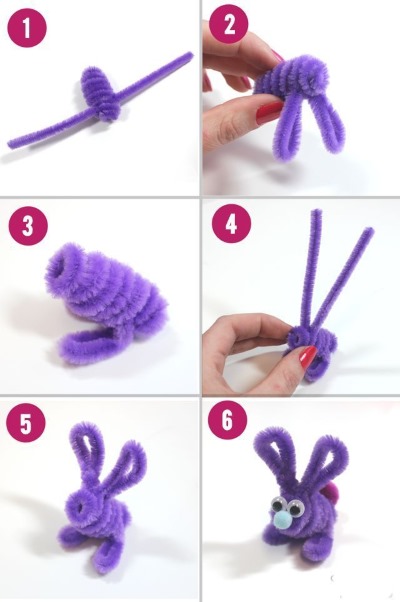 1

2

3

4

5

6