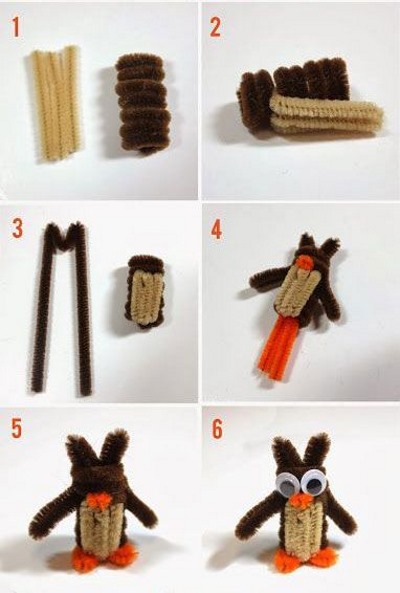 1

2

3

4

5

6