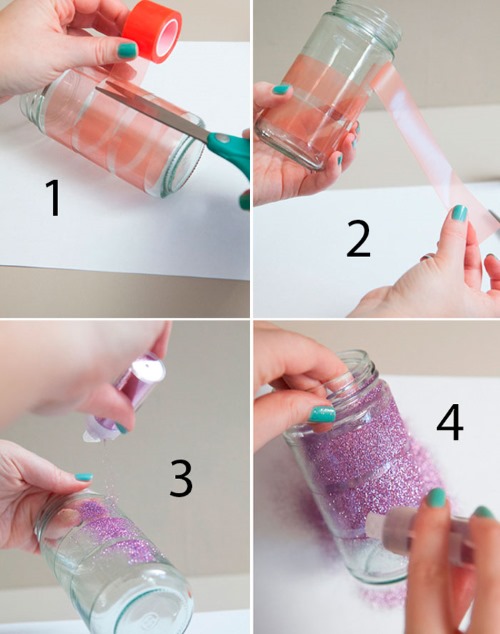 1

2

3

4