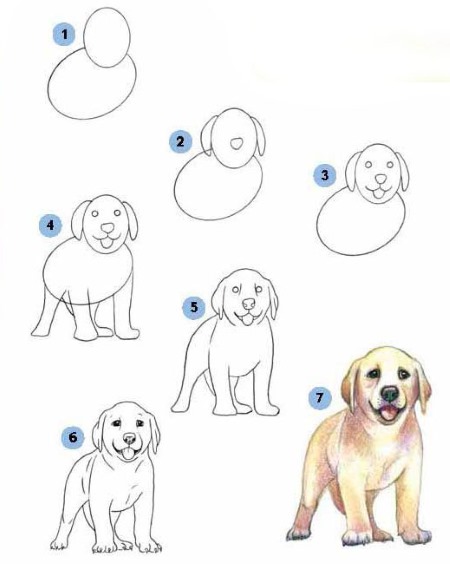 1

2

3

4

5

6

7