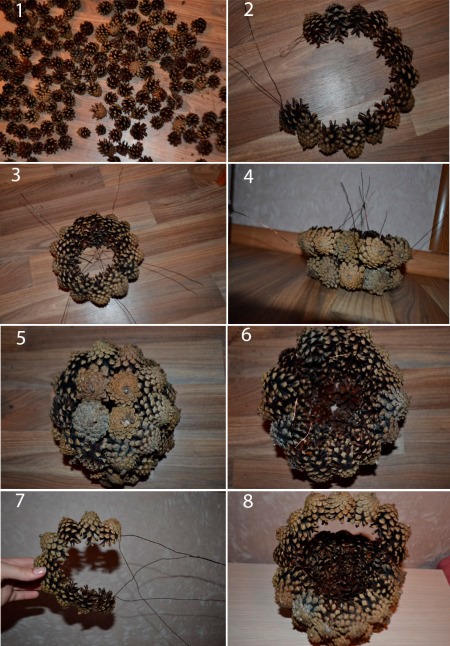 1
2
3
4
5
6
7
8