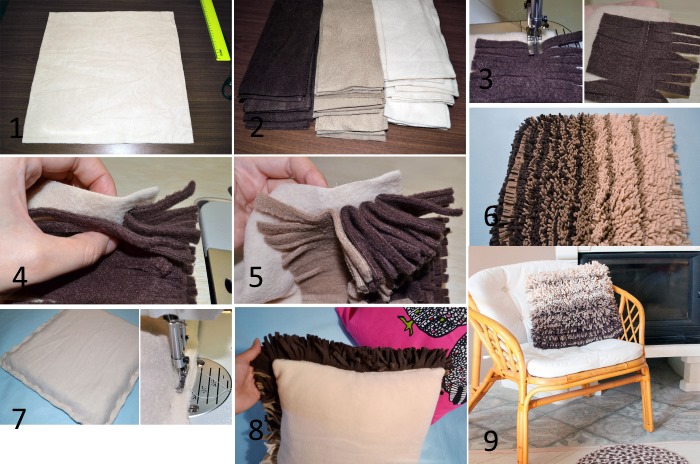 1

2

3

4

5

6

7

8

9