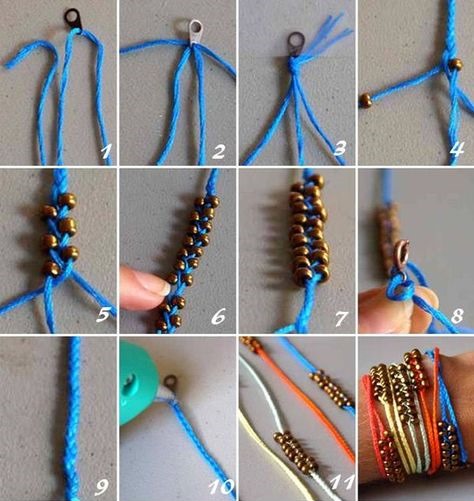 1 2 3 4
5 6 7 8
9 10 11