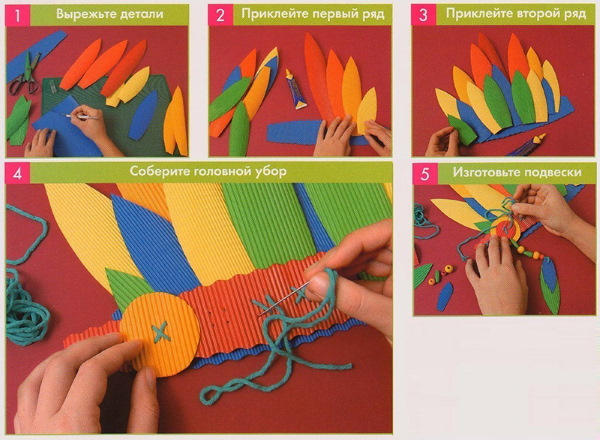 1 Вырежьте детали

2 Приклейте первый ряд

3 Приклейте второй ряд

4 Соберите головной убор

5 Изготовьте подвески