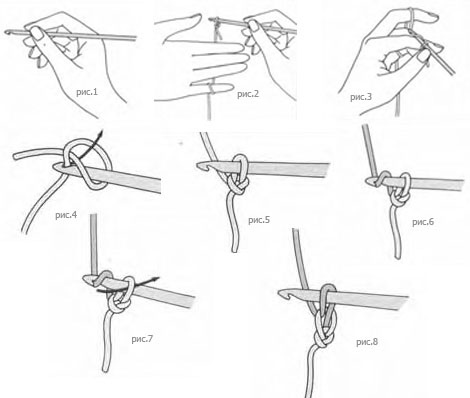 рис.1

рис.2

рис.3

рис.4

рис.5

рис.6

рис.7

рис.8