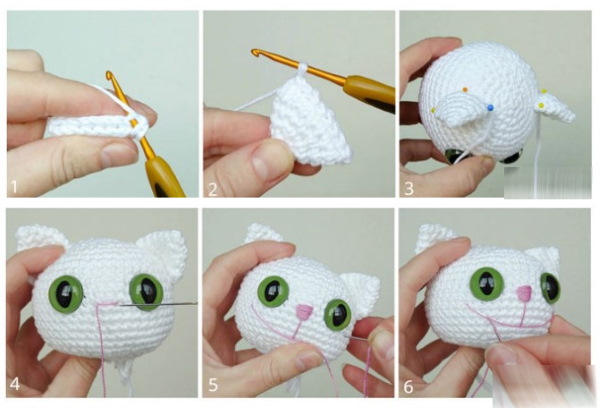 1
2
3
4
5
6