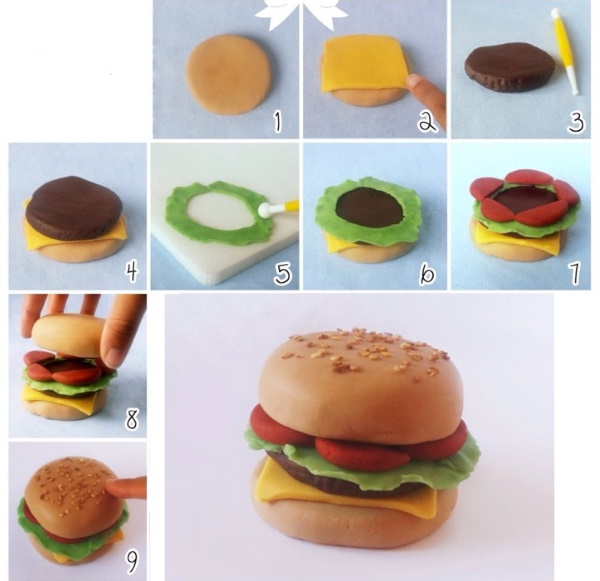 1
2
3
4
5
6
7
8
9