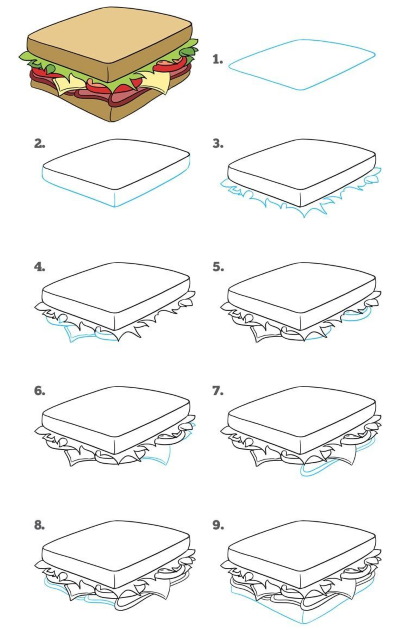 1.

2.

3.

4.

5.

6.

7.

8.

9.