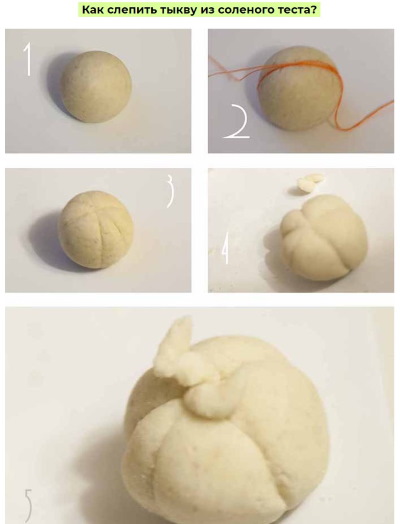 Как слепить тыкву из соленого теста?

1

2

3

4

5