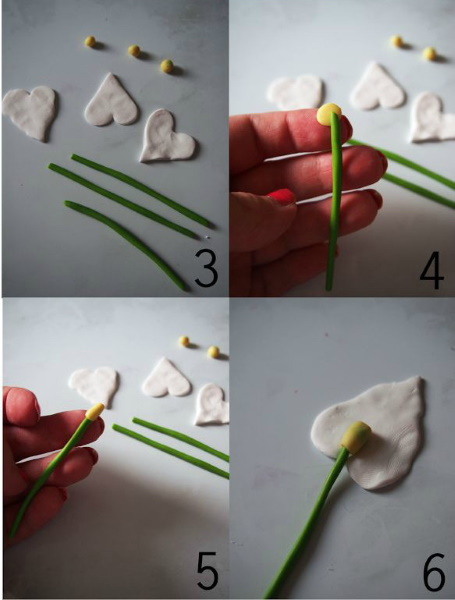 3
4
5
6