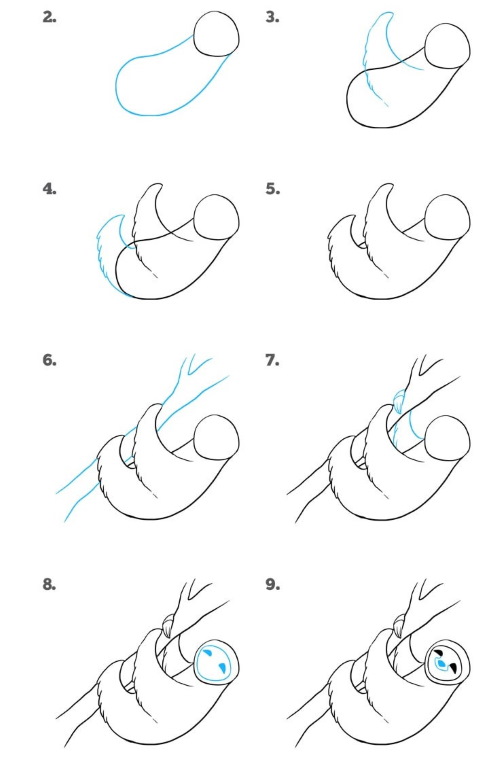 2.

3.

4.

5.

6.

7.

8.

9.