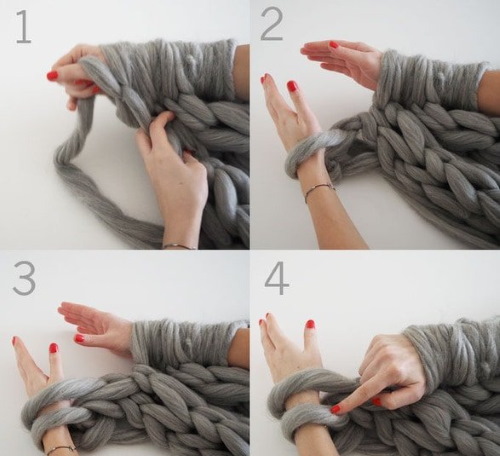 1

2

3

4