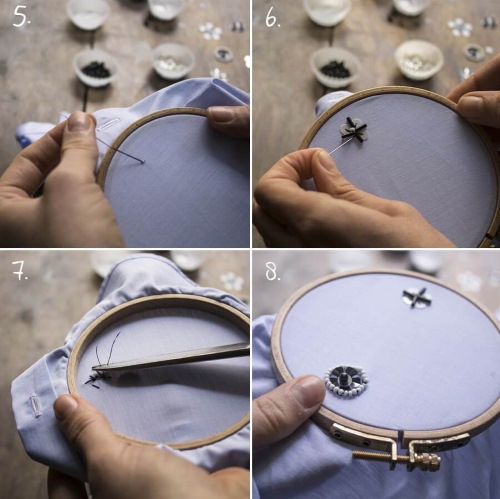 5.

6.

7.

8.