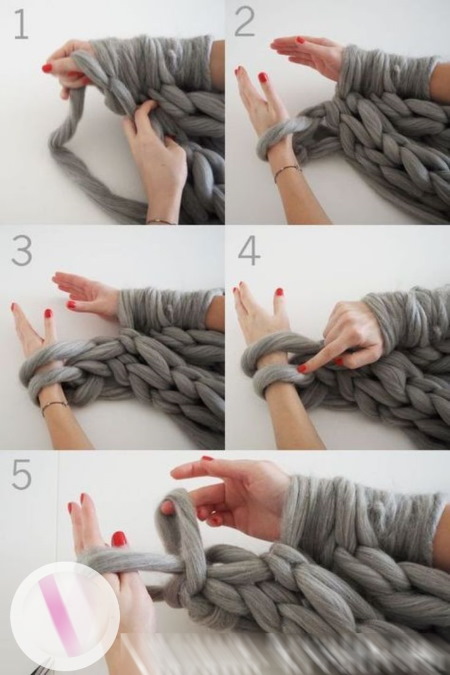 1

2

3

4

5