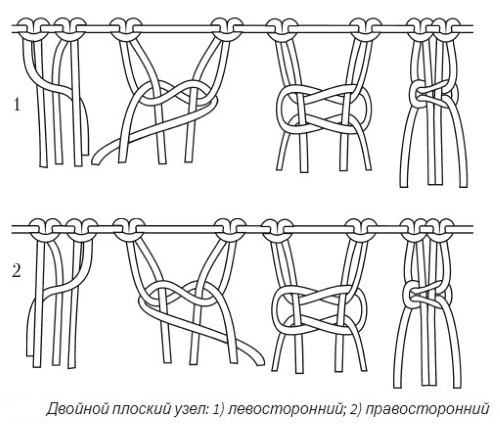 1

2

Двойной плоский узел: 1) левосторонний; 2) правосторонний