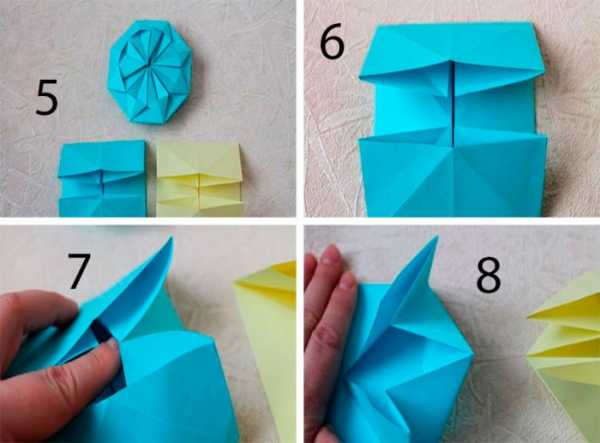 5

6

7

8