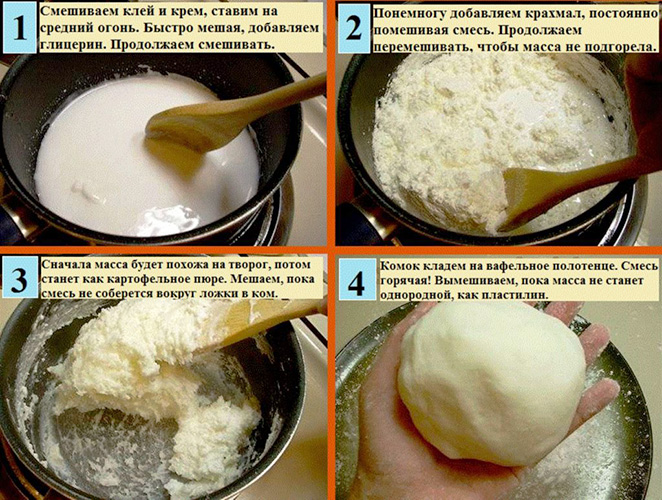 1

Смешиваем клей и крем, ставим на средний огонь. Быстро мешая, добавляем глицерин. Продолжаем смешивать.

2

Понемногу добавляем крахмал, постоянно помешивая смесь. Продолжаем перемешивать, чтобы масса не подгорела.

3

Сначала масса будет похожа на творог, потом станет как картофельное пюре. Мешаем, пока смесь не соберется вокруг ложки в ком.

4

Комок кладем на вафельное полотенце. Смесь горячая! Вымешиваем, пока масса не станет однородной, как пластилин.