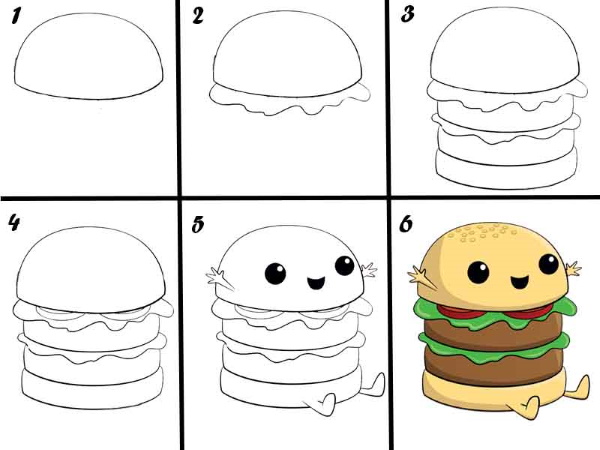 1

2

3

4

5

6