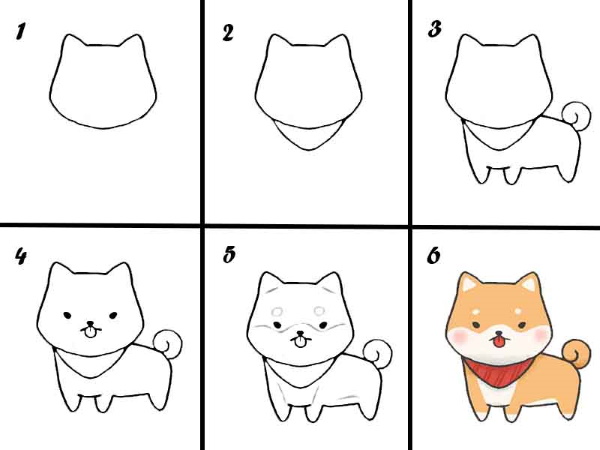 1

2

3

4

5

6