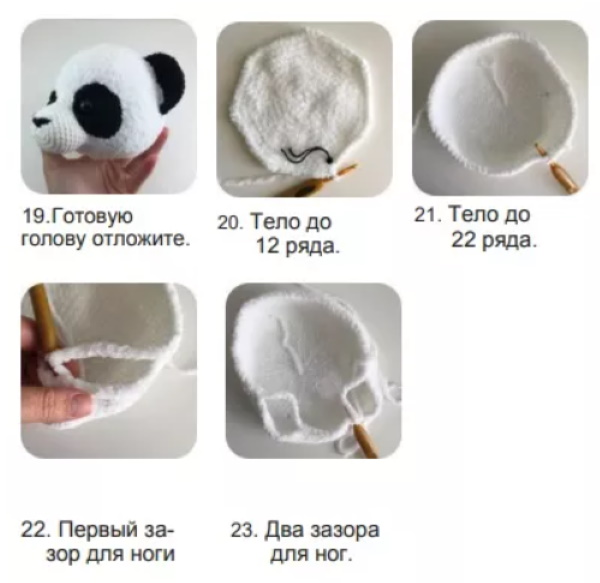 19.Готовую голову отложите.

20. Тело до 12 ряда.

21. Тело до 22 ряда.

22. Первый зазор для ноги

23. Два зазора для ног.