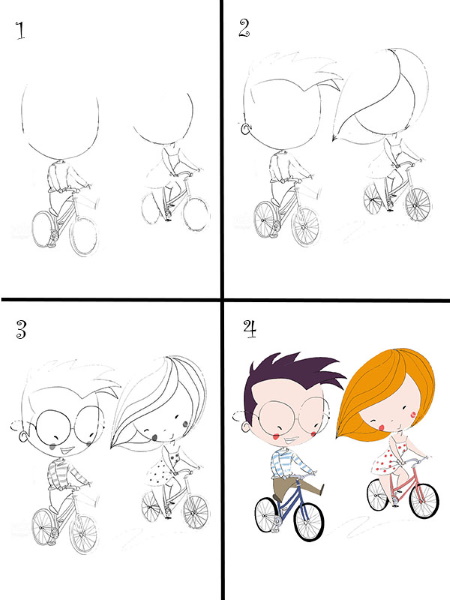 1

2

3

4