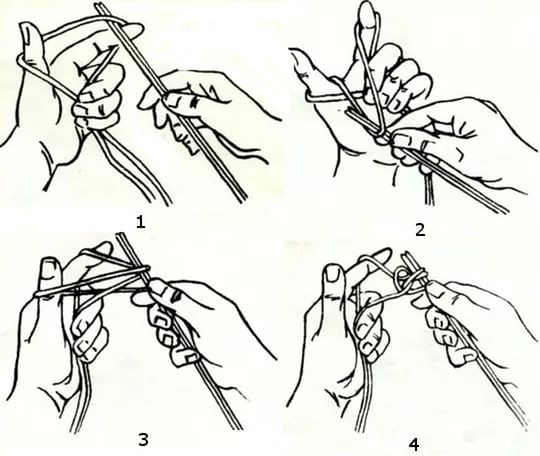 1

2

3

4