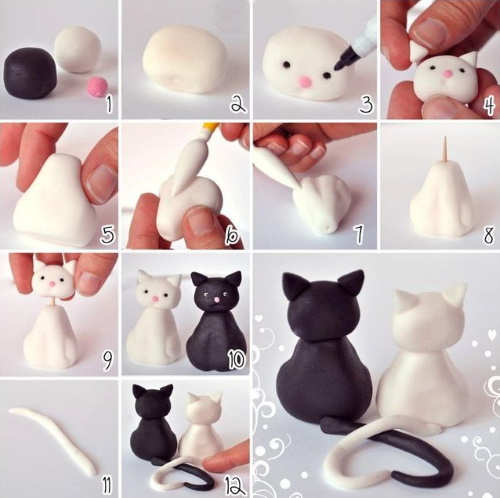 1
2
3
4
5
6
7
8
9
10
11
12