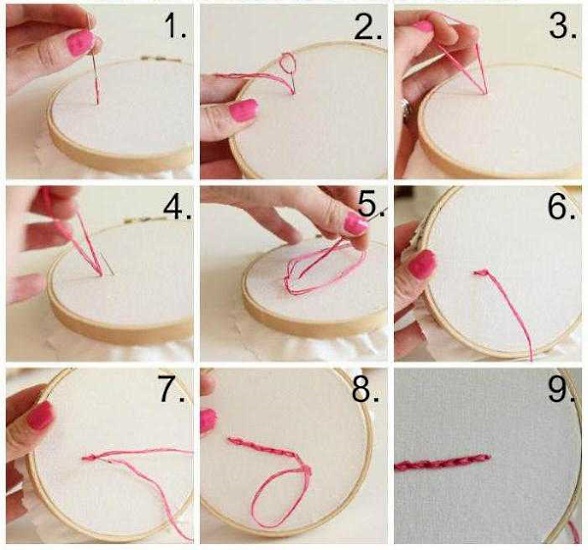 1.
2.
3.
4.
5.
6.
7.
8.
9.