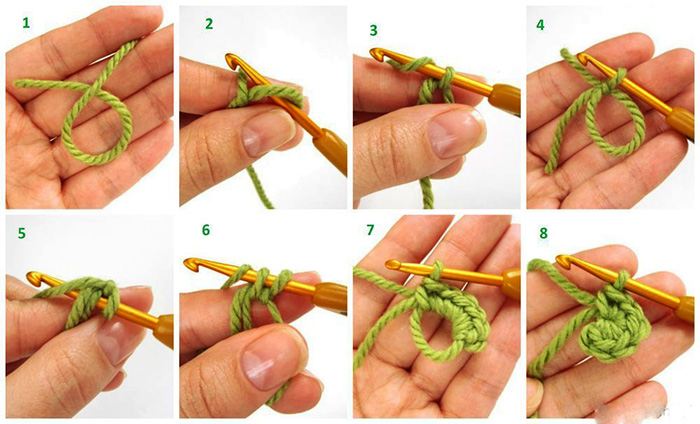 1

2

3

4

5

6

7

8