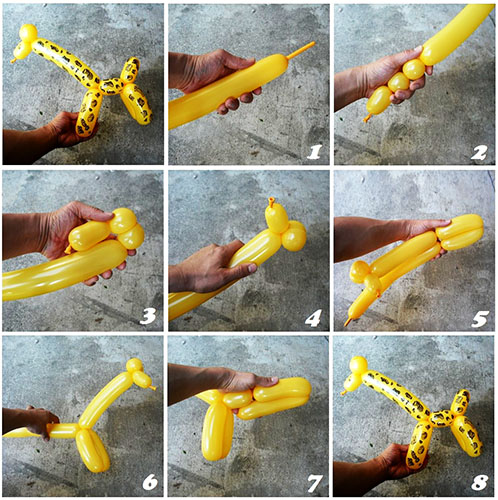 1
2
3
4
5
6
7
8