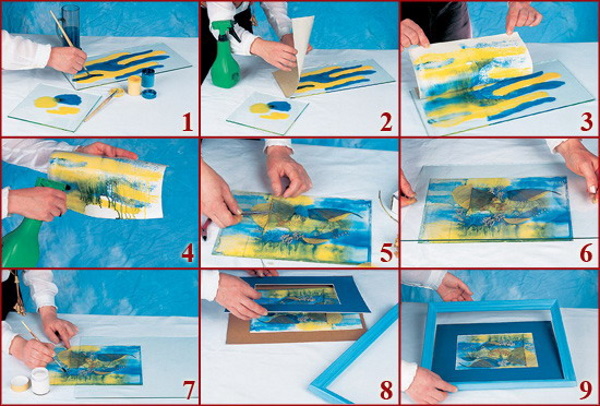 1
2
3
4
5
6
7
8
9