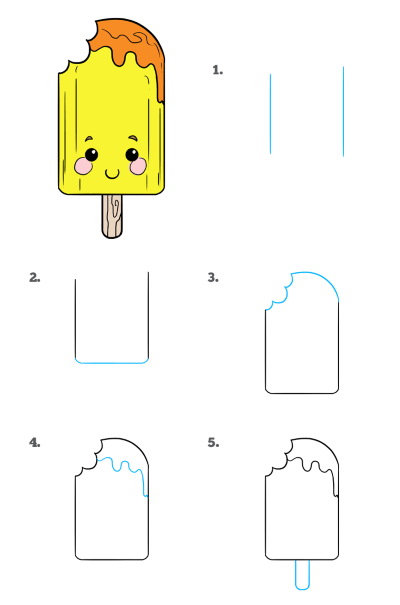 1.

2.

3.

4.

5.