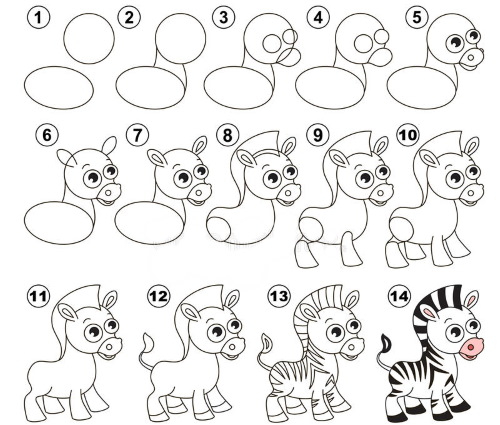 1 2 3 4 5

6 7 8 9 10

11 12 13 14