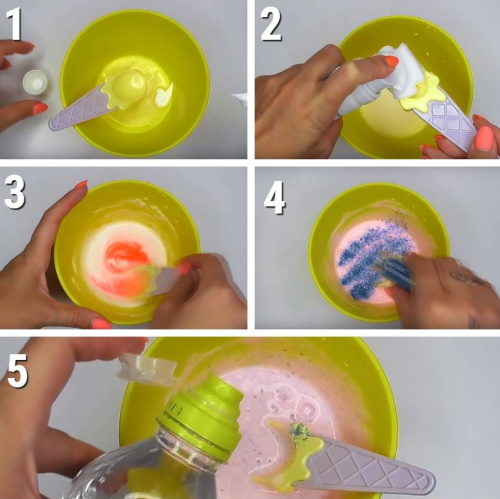 1

2

3

4

5