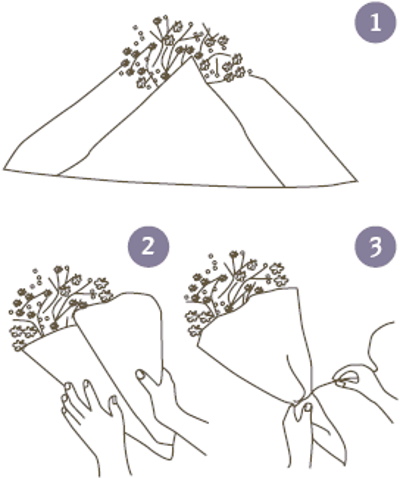 1

2

3