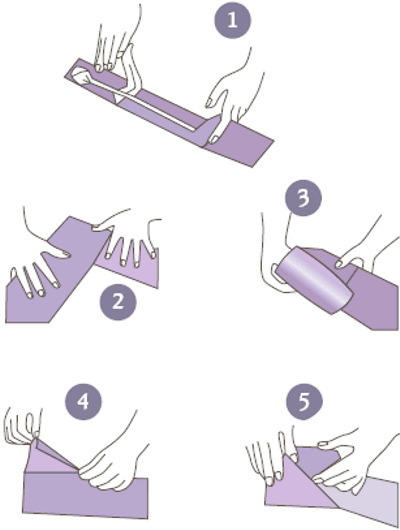 1
2
3
4
5