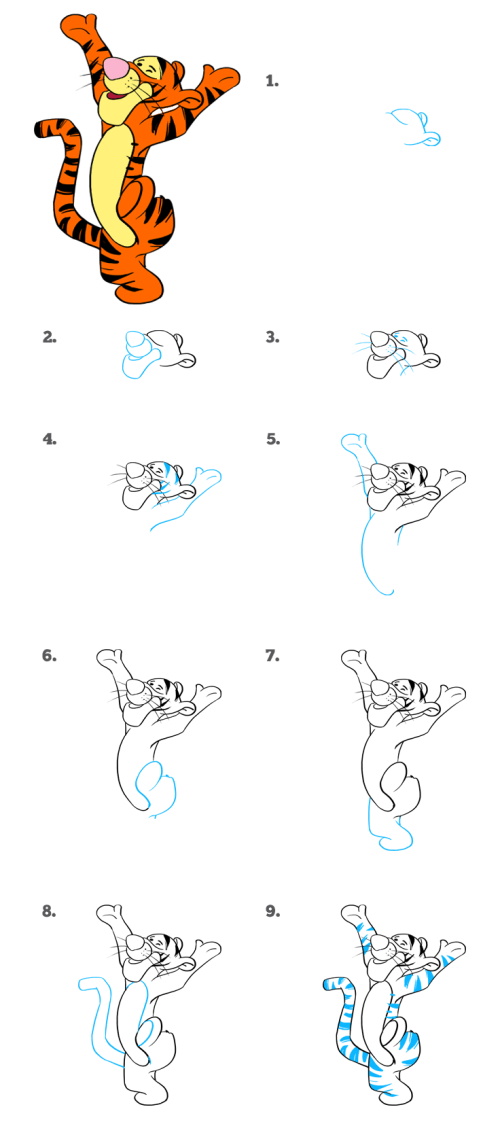 1.

2.

3.

4.

5.

6.

7.

8.

9.