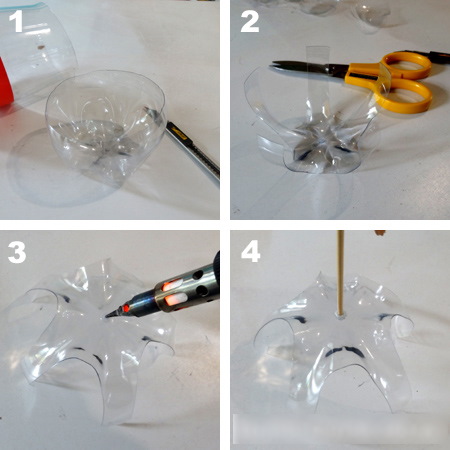 1

2

3

4