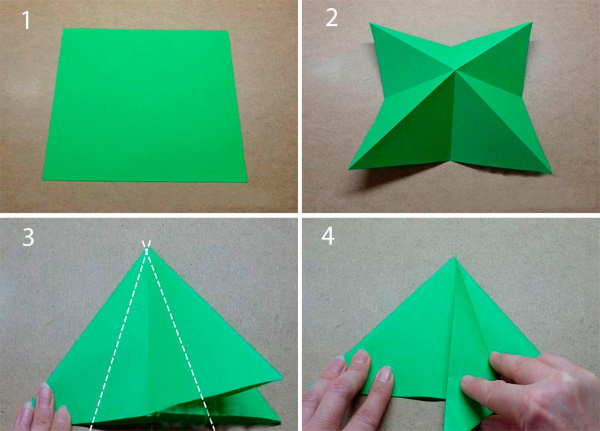 1

2

3

4