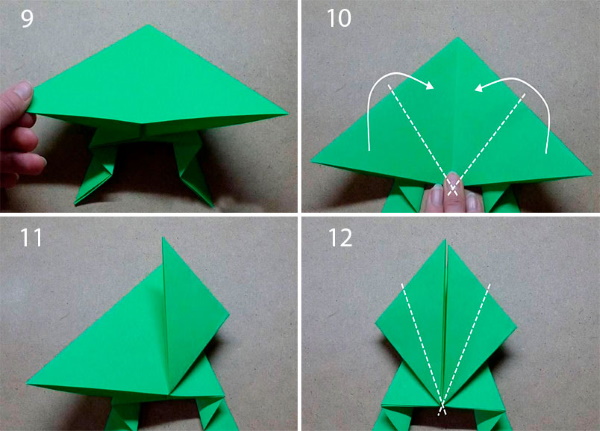 9

10

11

12